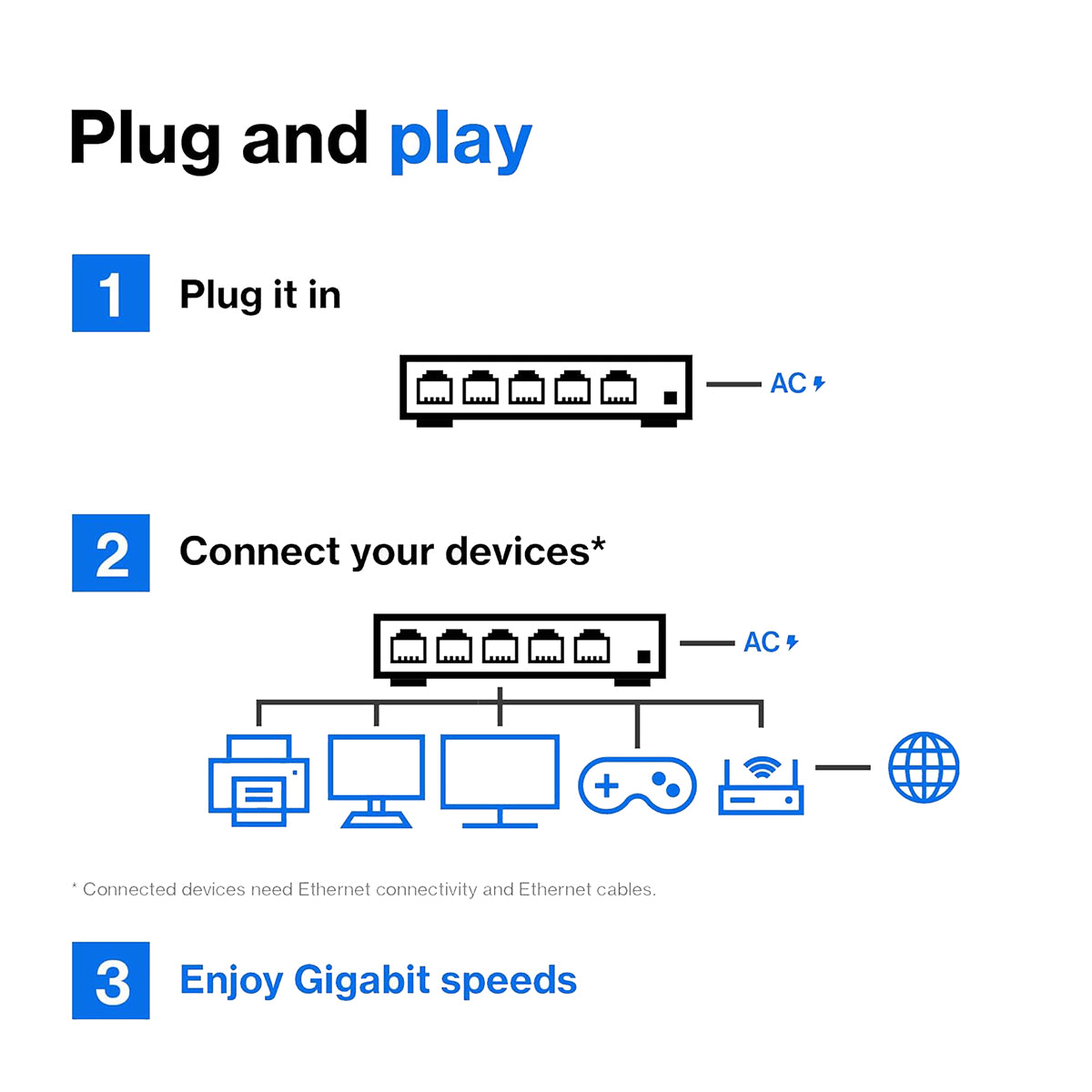 Plug and play

1 Plug it in

AC

2 Connect your devices*

AC

* Connected devices need Ethernet connectivity and Ethernet cables.

3 Enjoy Gigabit speeds