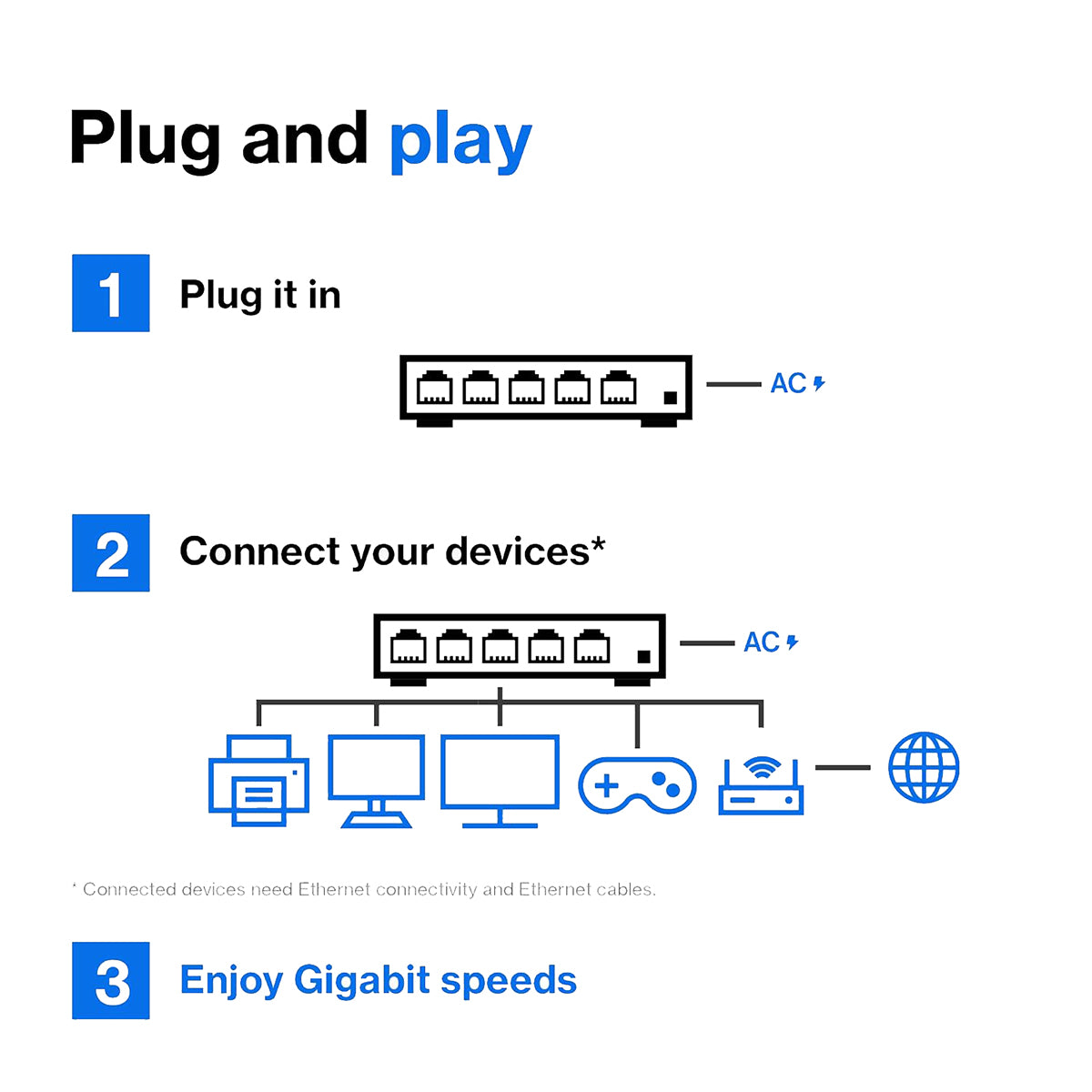 Plug and play

1 Plug it in

AC

2 Connect your devices*

AC

* Connected devices need Ethernet connectivity and Ethernet cables.

3 Enjoy Gigabit speeds